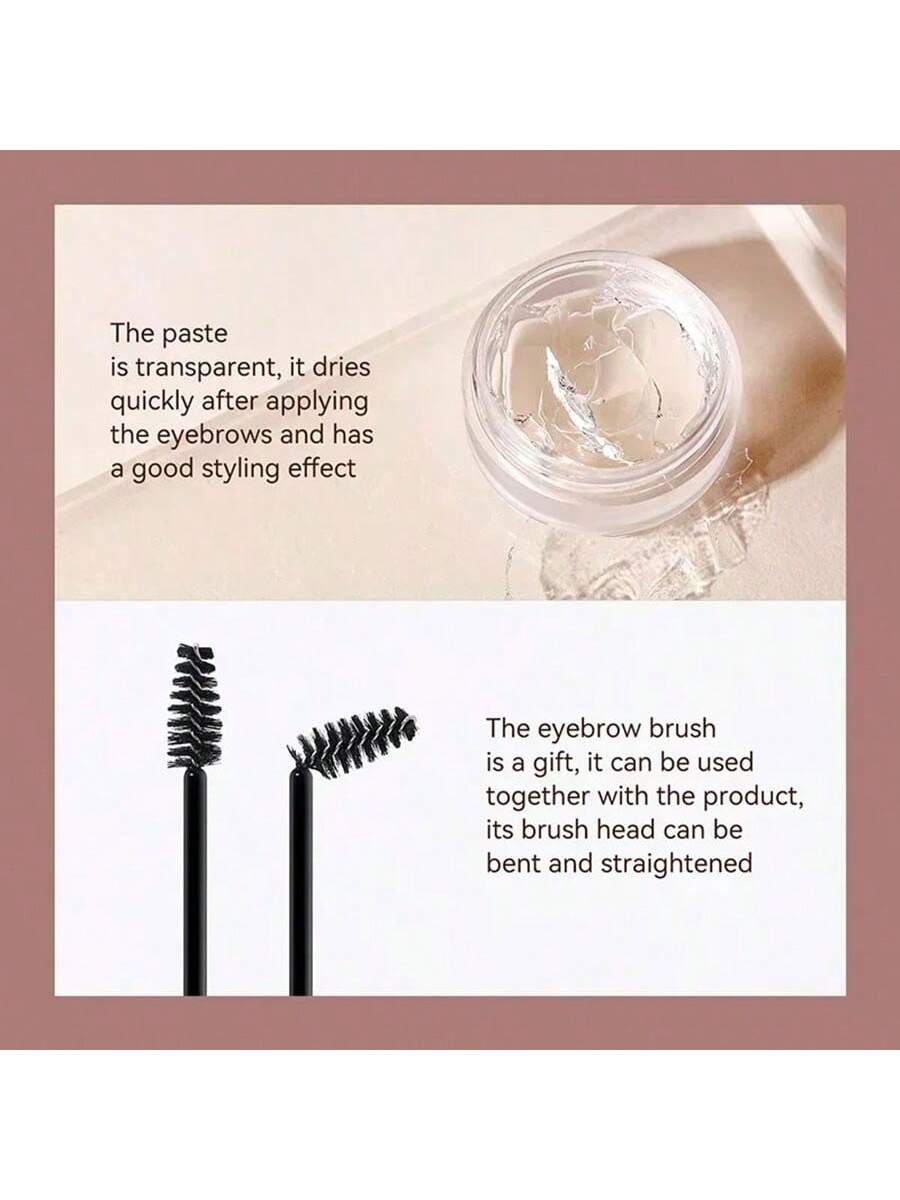 The paste is transparent, it dries quickly after applying the eyebrows and has a good styling effect

The eyebrow brush is a gift, it can be used together with the product, its brush head can be bent and straightened