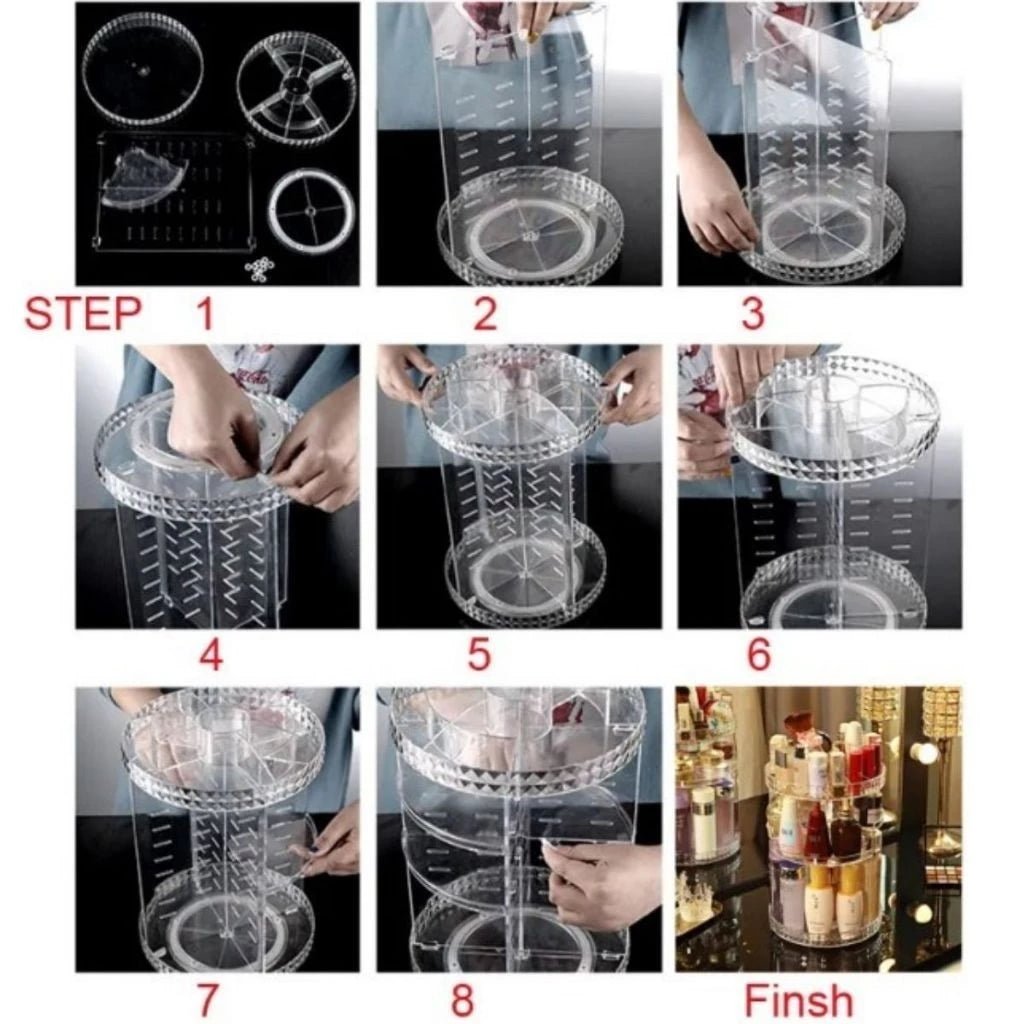 STEP 1

2

3

4

5

6

7

8

Finsh