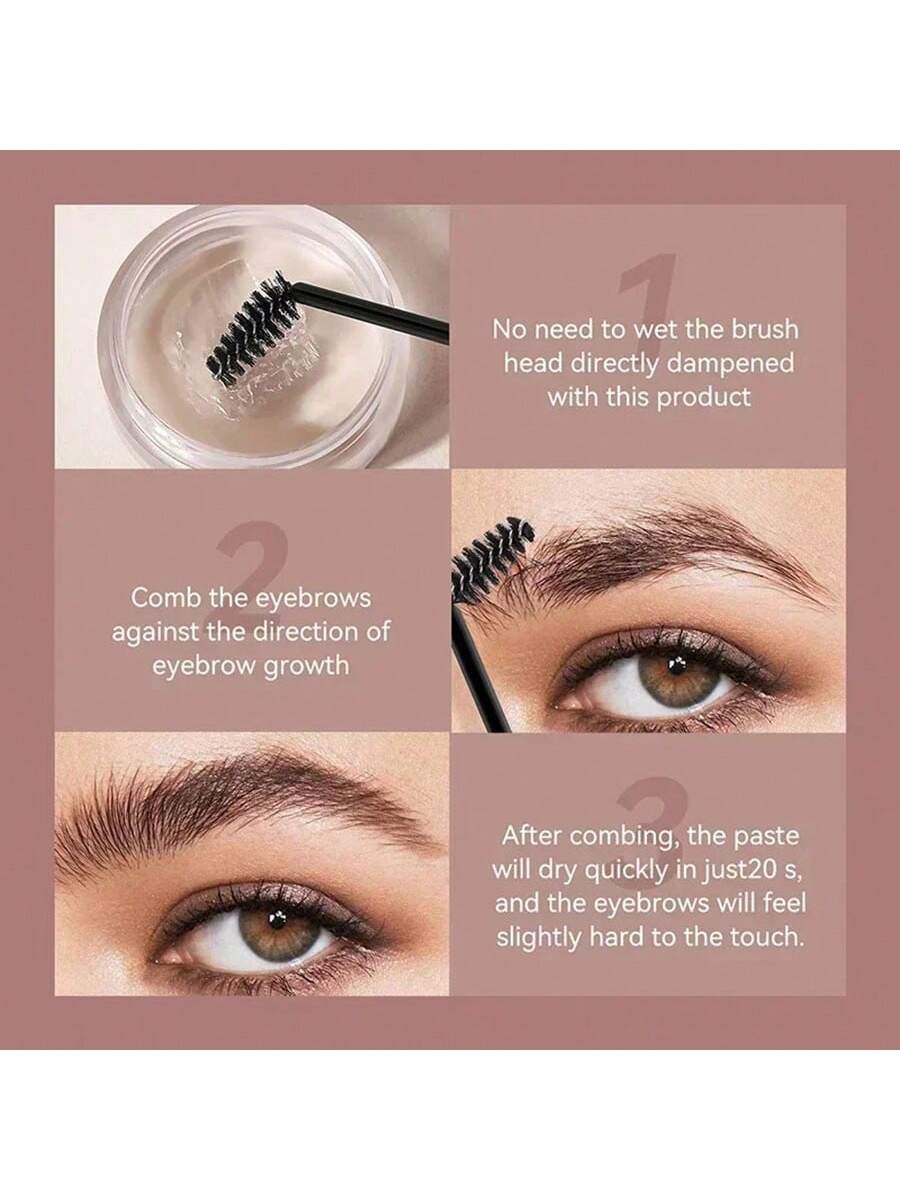 1

No need to wet the brush head directly dampened with this product

2

Comb the eyebrows against the direction of eyebrow growth

3

After combing, the paste will dry quickly in just20 s, and the eyebrows will feel slightly hard to the touch.