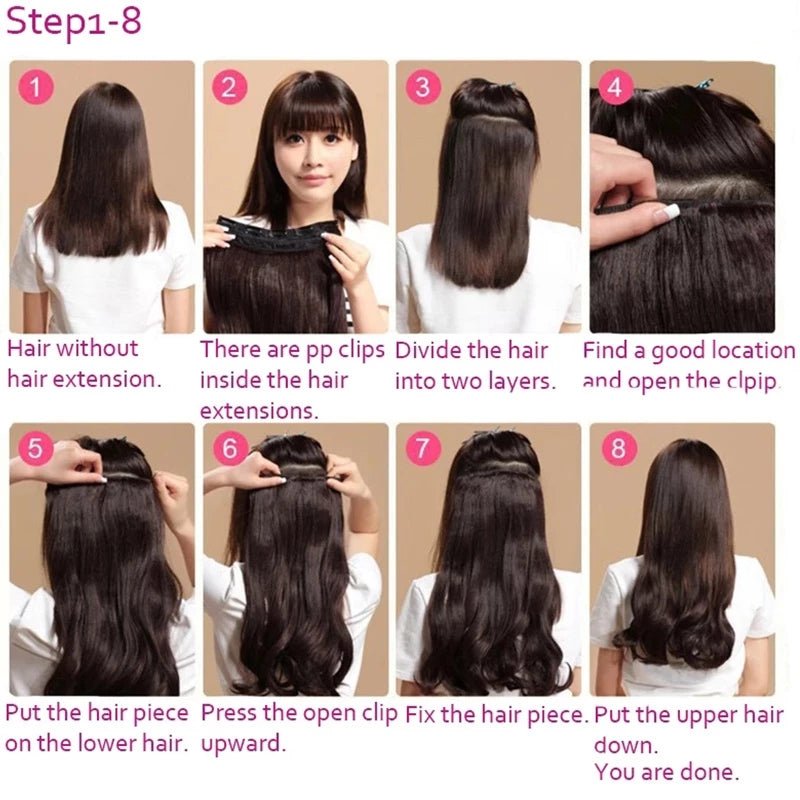 Step1-8

1
Hair without hair extension.

2
There are pp clips inside the hair extensions.

3
Divide the hair into two layers.

4
Find a good location and open the clpip.

5
Put the hair piece on the lower hair.

6
Press the open clip upward.

7
Fix the hair piece.

8
Put the upper hair down.
You are done.