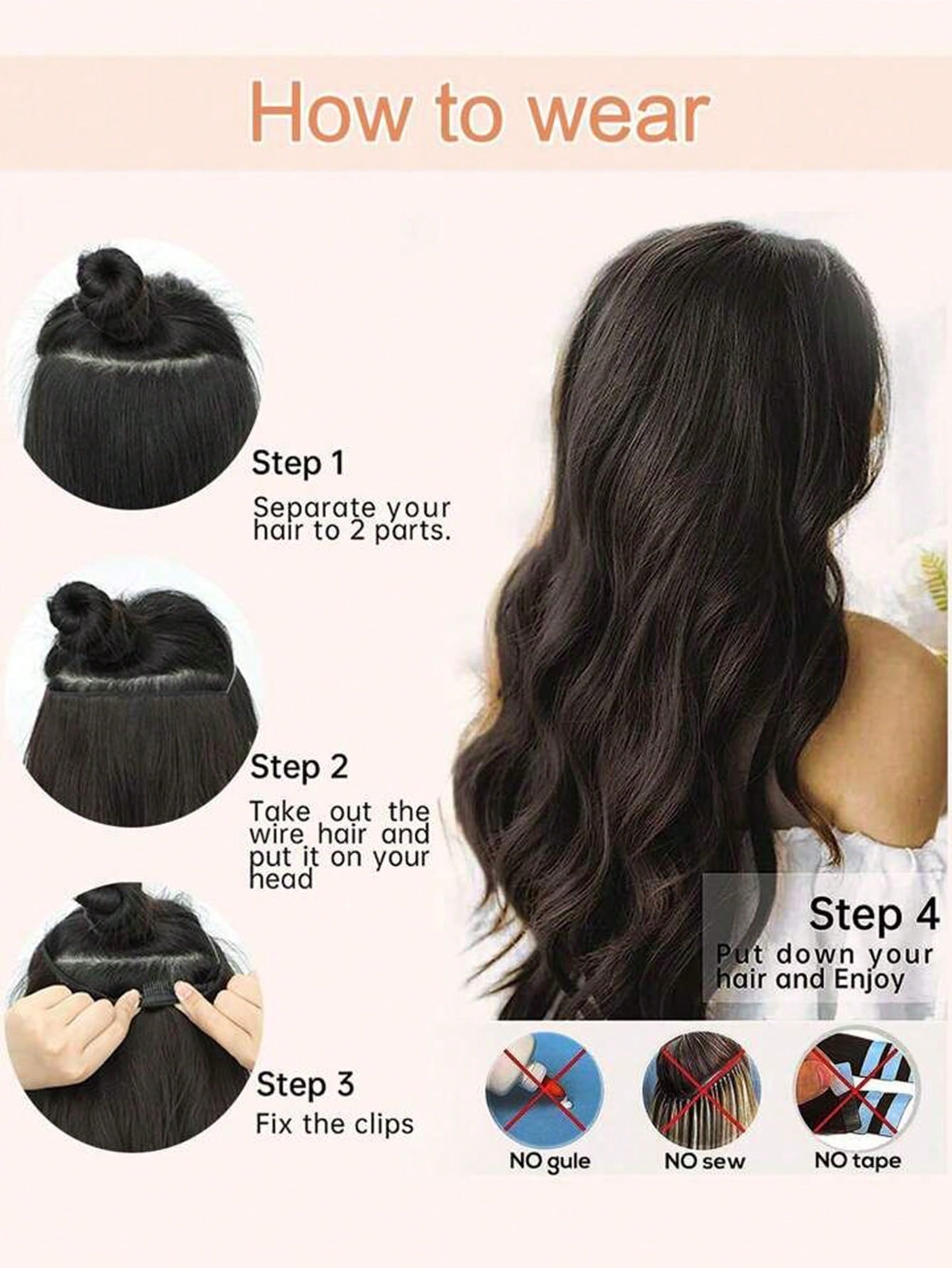 How to wear

Step 1
Separate your hair to 2 parts.

Step 2
Take out the wire hair and put it on your head

Step 3
Fix the clips

Step 4
Put down your hair and Enjoy

NO gule

NO sew

NO tape