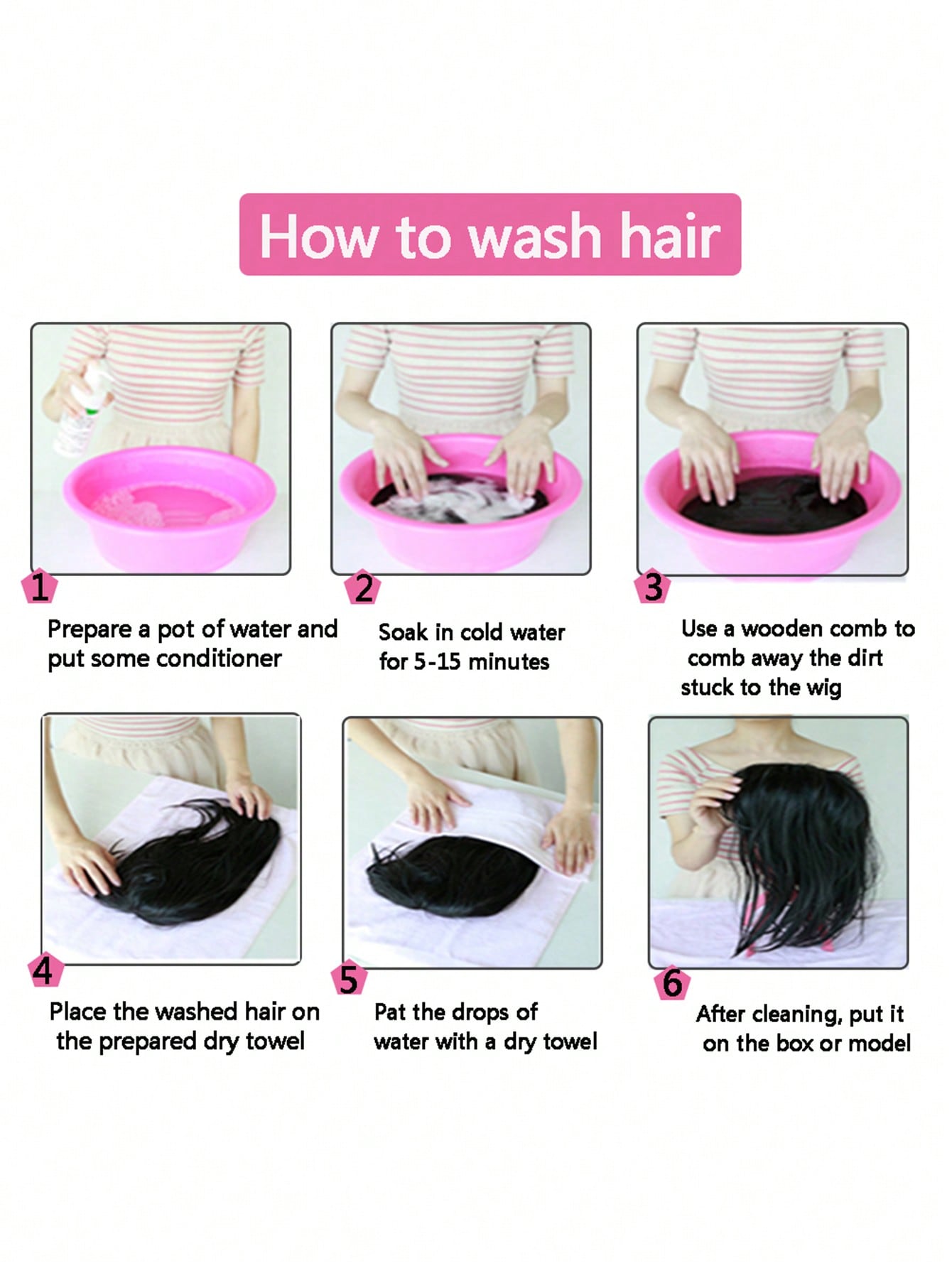 How to wash hair

1
Prepare a pot of water and put some conditioner

2
Soak in cold water for 5-15 minutes

3
Use a wooden comb to comb away the dirt stuck to the wig

4
Place the washed hair on the prepared dry towel

5
Pat the drops of water with a dry towel

6
After cleaning, put it on the box or model