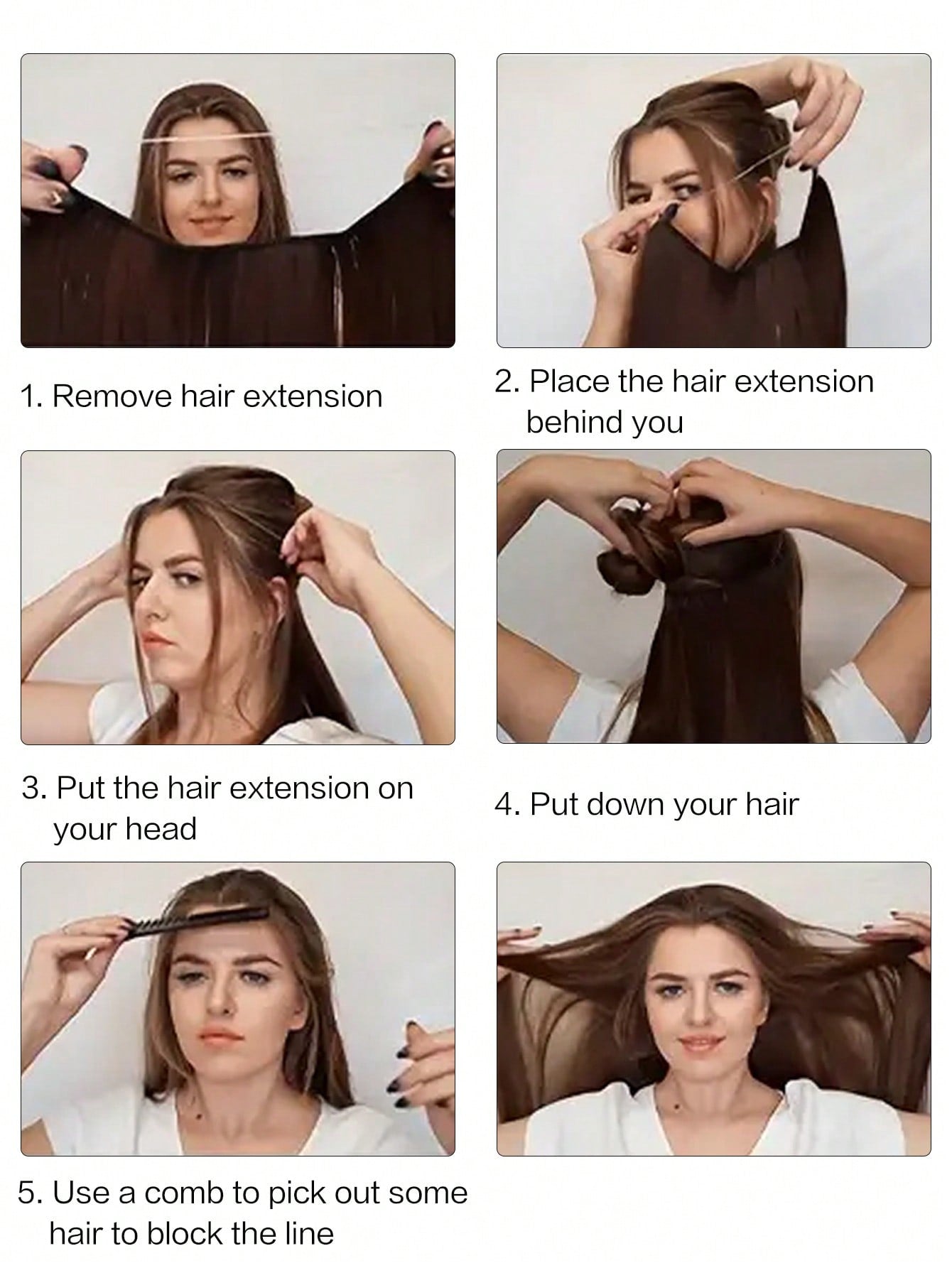 1. Remove hair extension

2. Place the hair extension behind you

3. Put the hair extension on your head

4. Put down your hair

5. Use a comb to pick out some hair to block the line