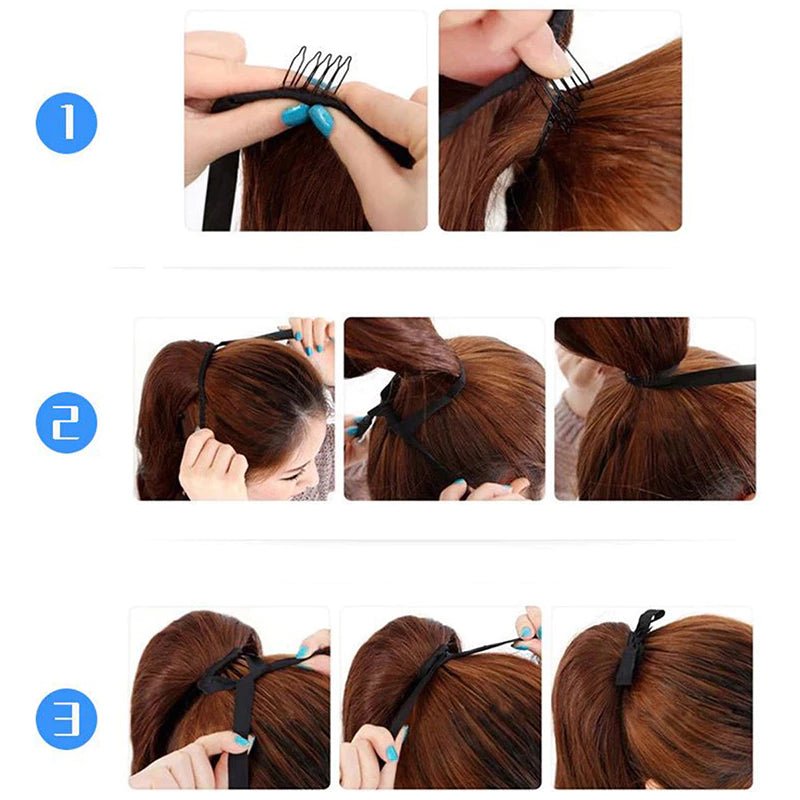 1

2

3