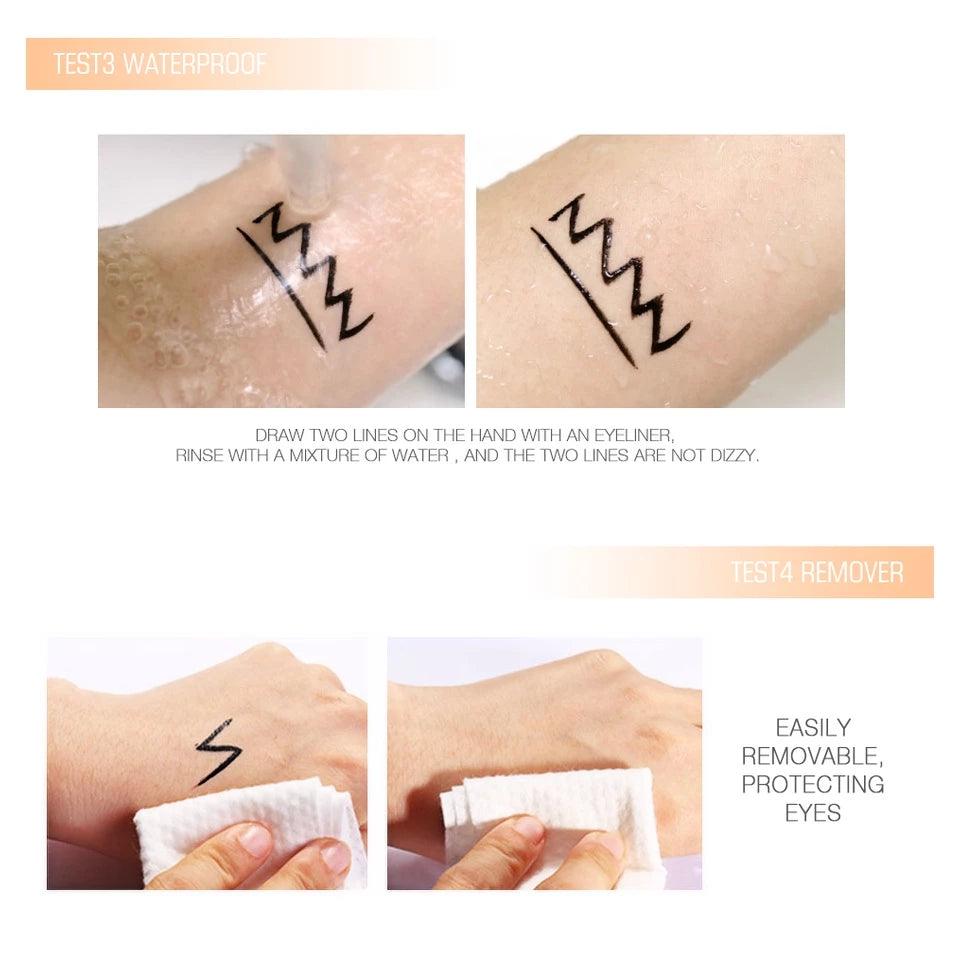 TEST3 WATERPROOF

DRAW TWO LINES ON THE HAND WITH AN EYELINER, RINSE WITH A MIXTURE OF WATER , AND THE TWO LINES ARE NOT DIZZY.

TEST4 REMOVER

EASILY REMOVABLE, PROTECTING EYES