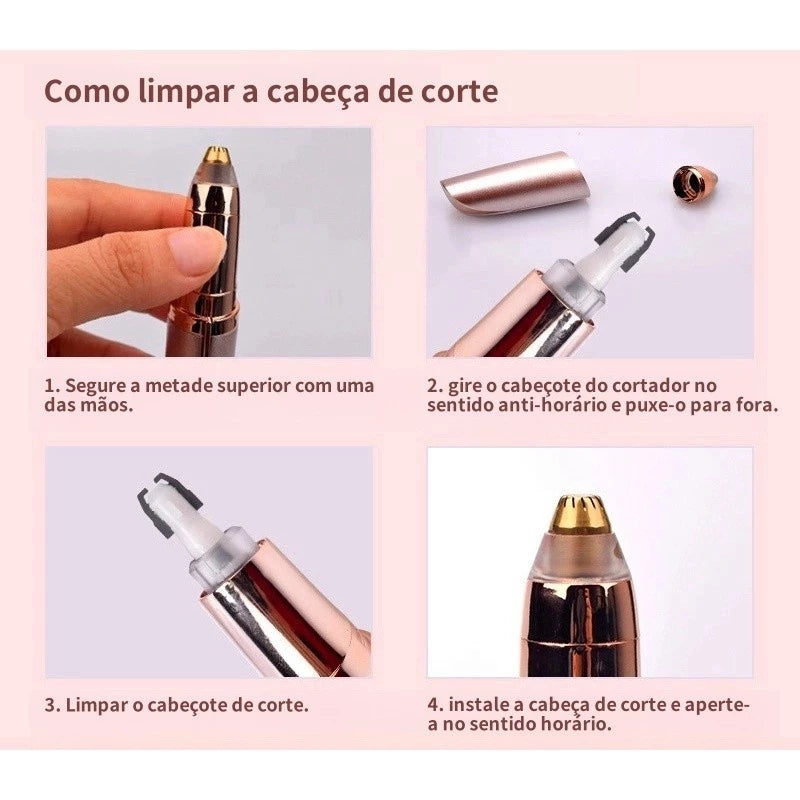 Como limpar a cabeça de corte

1. Segure a metade superior com uma das mãos.

2. gire o cabeçote do cortador no sentido anti-horário e puxe-o para fora.

3. Limpar o cabeçote de corte.

4. instale a cabeça de corte e aperte-a no sentido horário.